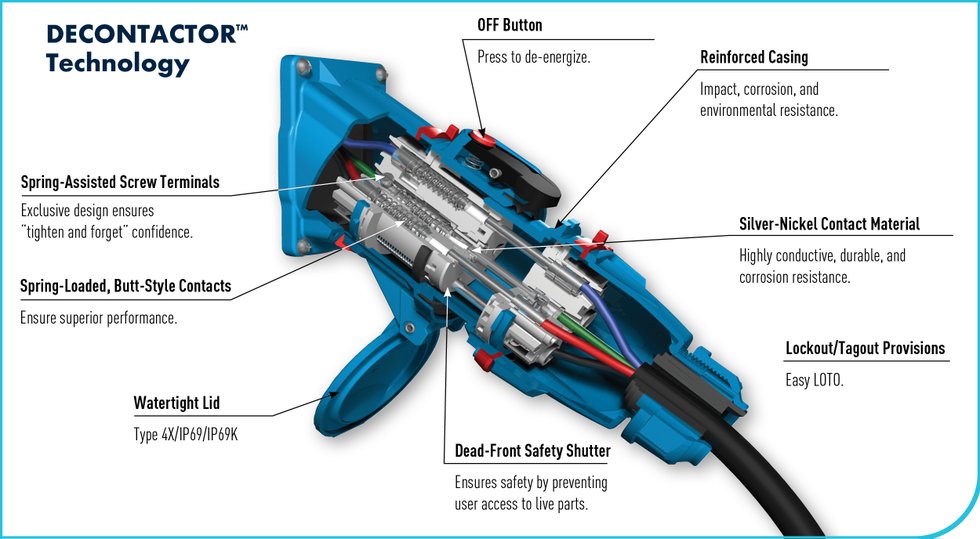 DECONTACTOR™ Technology

OFF Button
Press to de-energize.

Reinforced Casing
Impact, corrosion, and environmental resistance.

Spring-Assisted Screw Terminals
Exclusive design ensures "tighten and forget" confidence.

Silver-Nickel Contact Material
Highly conductive, durable, and corrosion resistance.

Spring-Loaded, Butt-Style Contacts
Ensure superior performance.

Lockout/Tagout Provisions
Easy LOTO.

Watertight Lid
Type 4X/IP69/IP69K

Dead-Front Safety Shutter
Ensures safety by preventing user access to live parts.